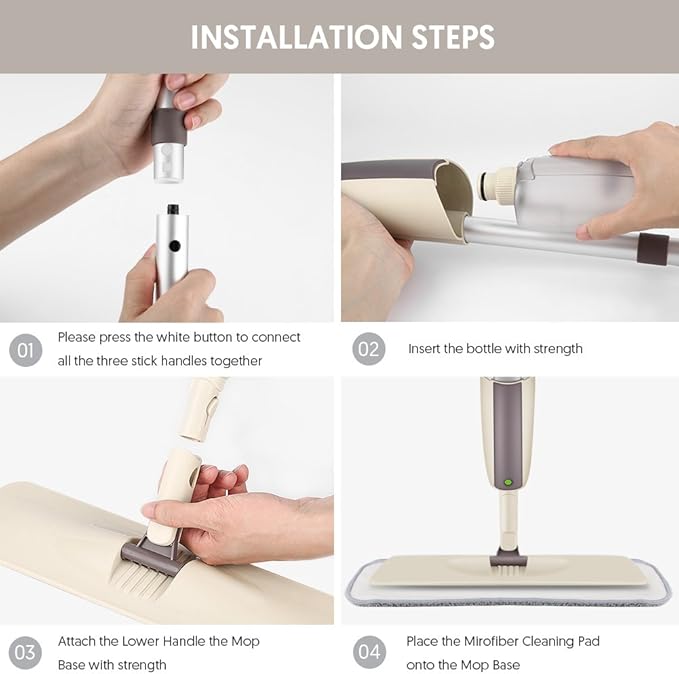 INSTALLATION STEPS

01 Please press the white button to connect all the three stick handles together

02 Insert the bottle with strength

03 Attach the Lower Handle the Mop Base with strength

04 Place the Mirofiber Cleaning Pad onto the Mop Base