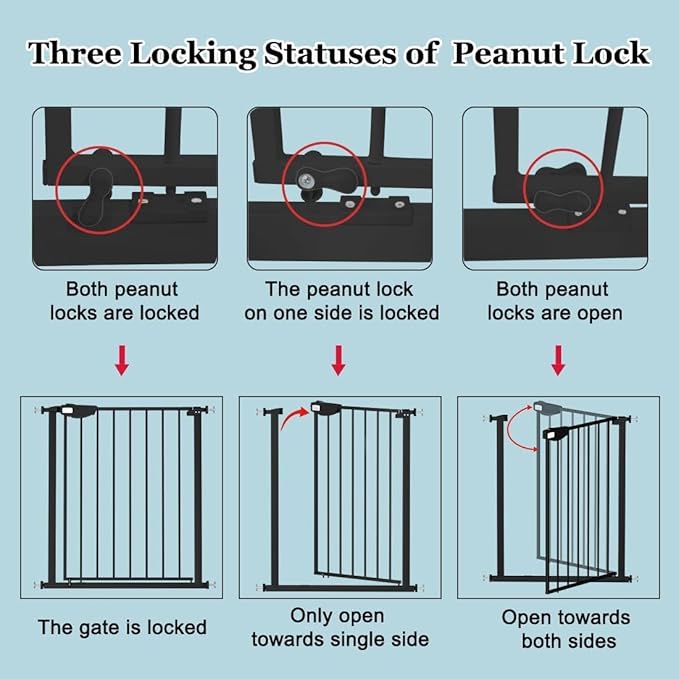 Three Locking Statuses of Peanut Lock

Both peanut locks are locked

The peanut lock on one side is locked

Both peanut locks are open

The gate is locked

Only open towards single side

Open towards both sides