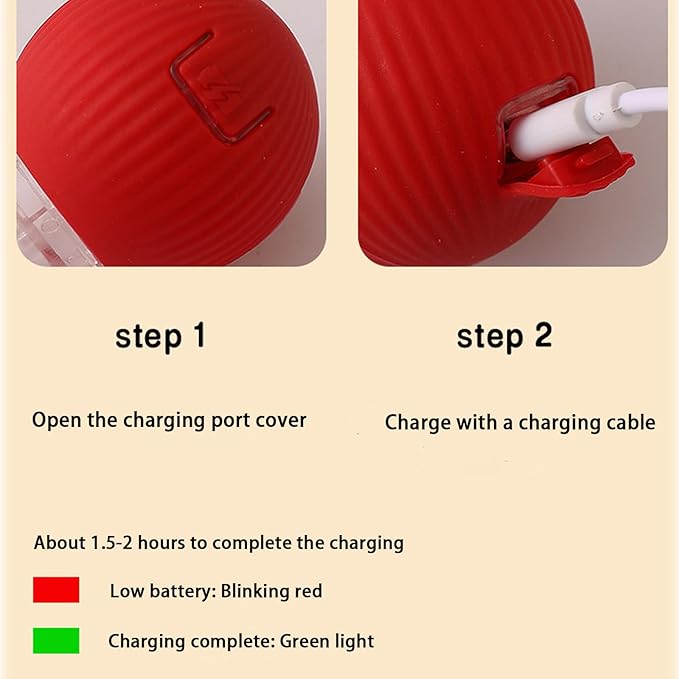 step 1

Open the charging port cover

step 2

Charge with a charging cable

About 1.5-2 hours to complete the charging

Low battery: Blinking red

Charging complete: Green light