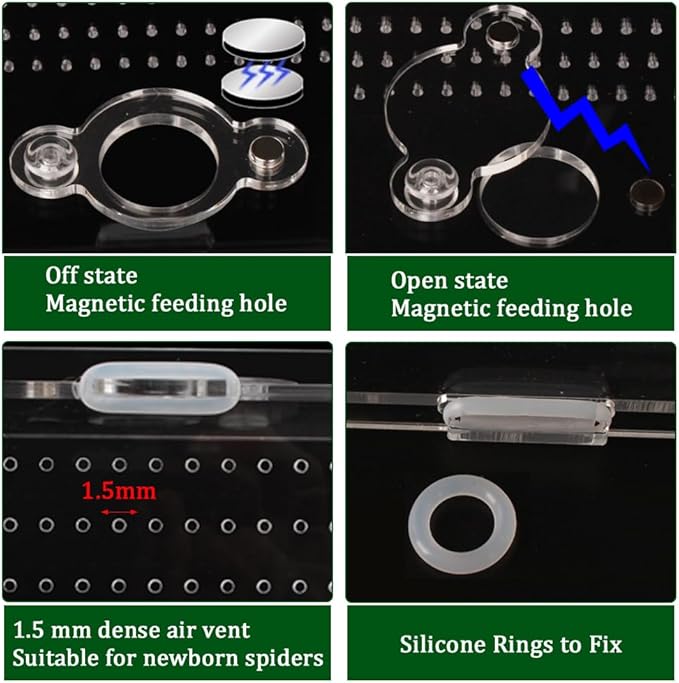 Off state
Magnetic feeding hole

Open state
Magnetic feeding hole

1.5mm

1.5 mm dense air vent
Suitable for newborn spiders

Silicone Rings to Fix