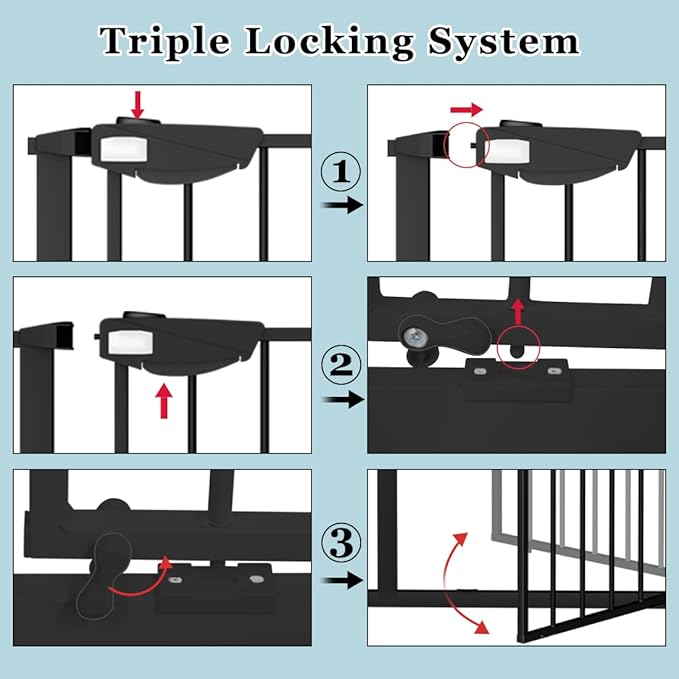 Triple Locking System

①

②

③