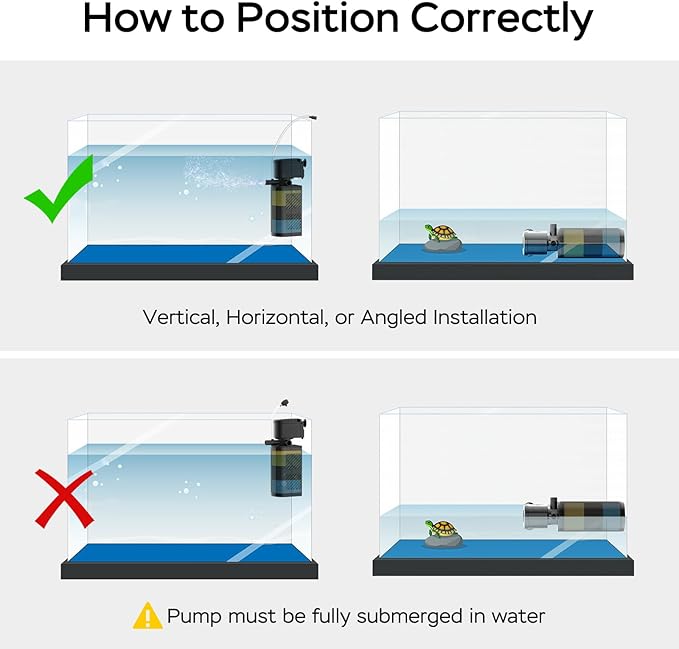 How to Position Correctly

Vertical, Horizontal, or Angled Installation

Pump must be fully submerged in water