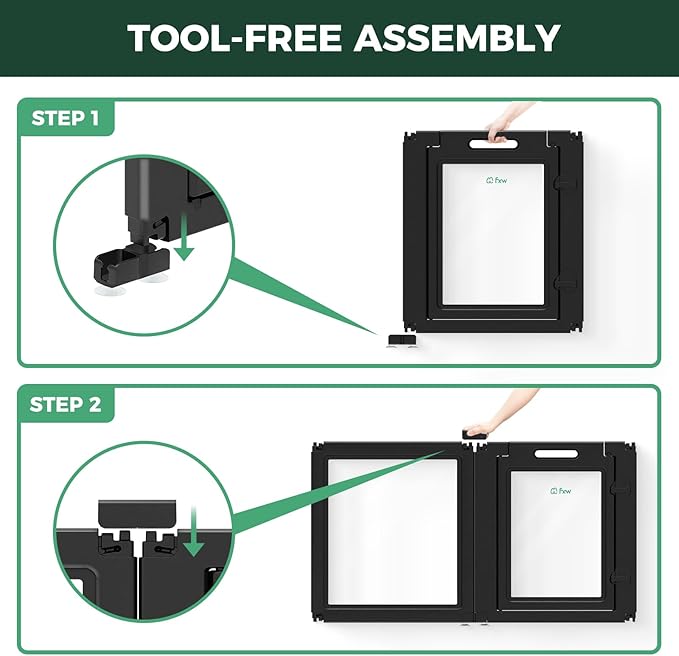 TOOL-FREE ASSEMBLY

STEP 1

fxw

STEP 2

fxw