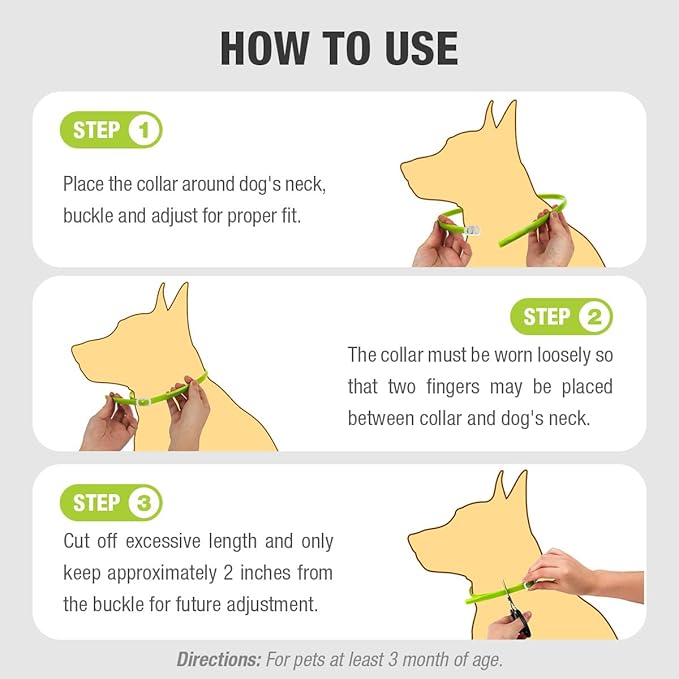 HOW TO USE

STEP 1

Place the collar around dog's neck, buckle and adjust for proper fit.

STEP 2

The collar must be worn loosely so that two fingers may be placed between collar and dog's neck.

STEP 3

Cut off excessive length and only keep approximately 2 inches from the buckle for future adjustment.

Directions: For pets at least 3 month of age.