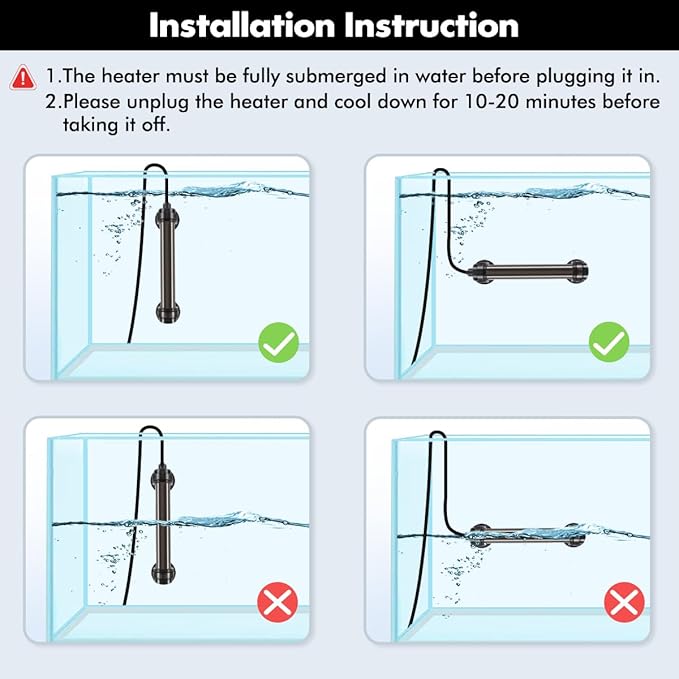 Installation Instruction

1.The heater must be fully submerged in water before plugging it in.
2.Please unplug the heater and cool down for 10-20 minutes before taking it off.