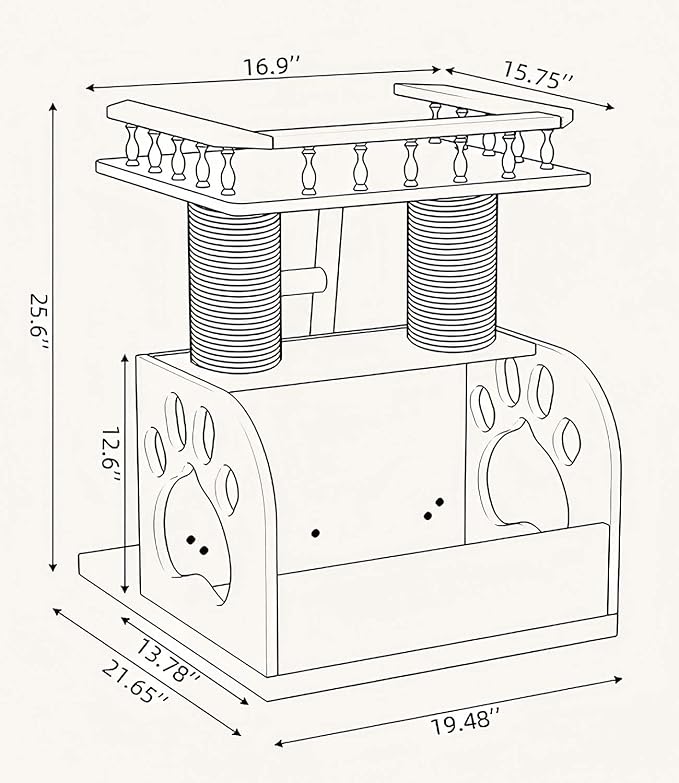 16.9''
15.75''
25.6''
12.6''
13.78''
21.65''
19.48''