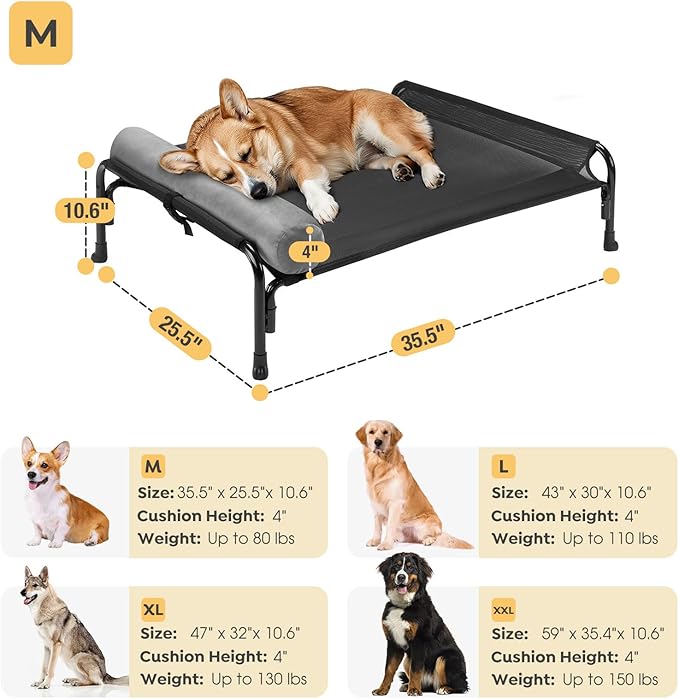 M

10.6"

4"

25.5"

35.5"

M
Size: 35.5" x 25.5"x 10.6"
Cushion Height: 4"
Weight: Up to 80 lbs

L
Size: 43" x 30"x 10.6"
Cushion Height: 4"
Weight: Up to 110 lbs

XL
Size: 47" x 32"x 10.6"
Cushion Height: 4"
Weight: Up to 130 lbs

XXL
Size: 59" x 35.4"x 10.6"
Cushion Height: 4"
Weight: Up to 150 lbs