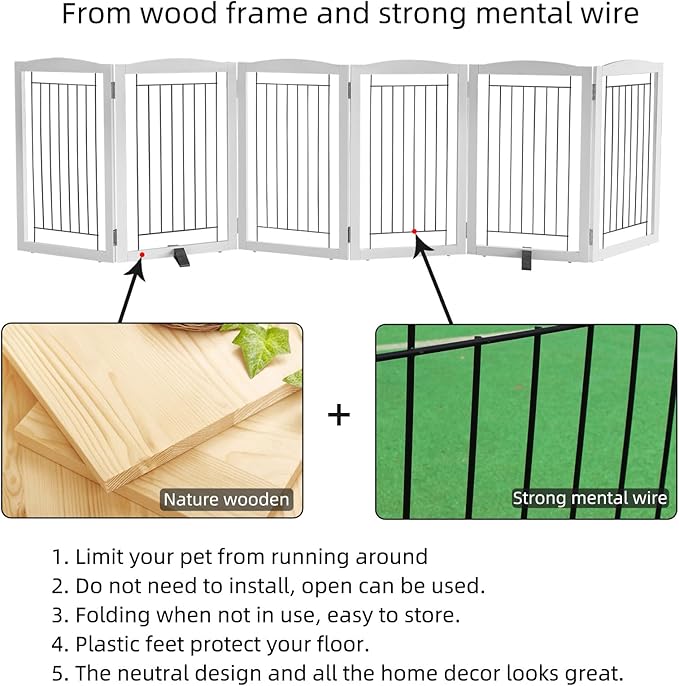 From wood frame and strong mental wire

Nature wooden

+

Strong mental wire

1. Limit your pet from running around
2. Do not need to install, open can be used.
3. Folding when not in use, easy to store.
4. Plastic feet protect your floor.
5. The neutral design and all the home decor looks great.