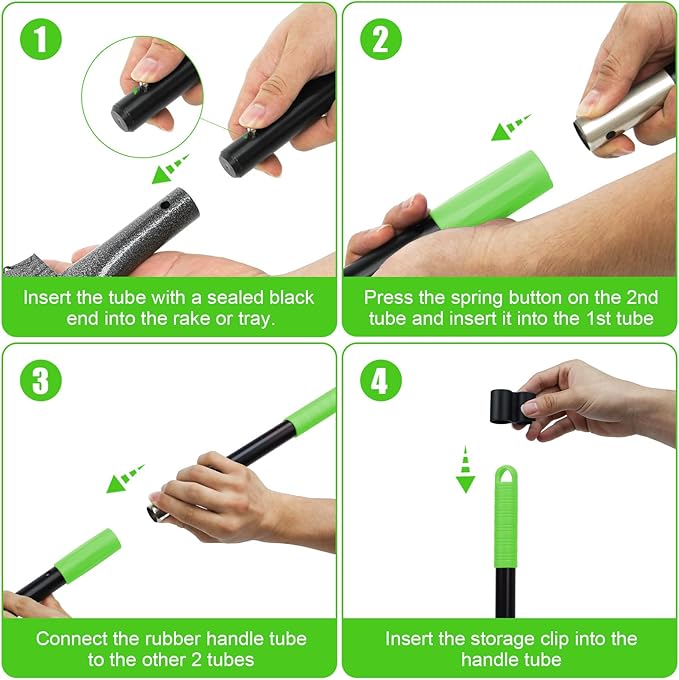 1

Insert the tube with a sealed black end into the rake or tray.

2

Press the spring button on the 2nd tube and insert it into the 1st tube

3

Connect the rubber handle tube to the other 2 tubes

4

Insert the storage clip into the handle tube