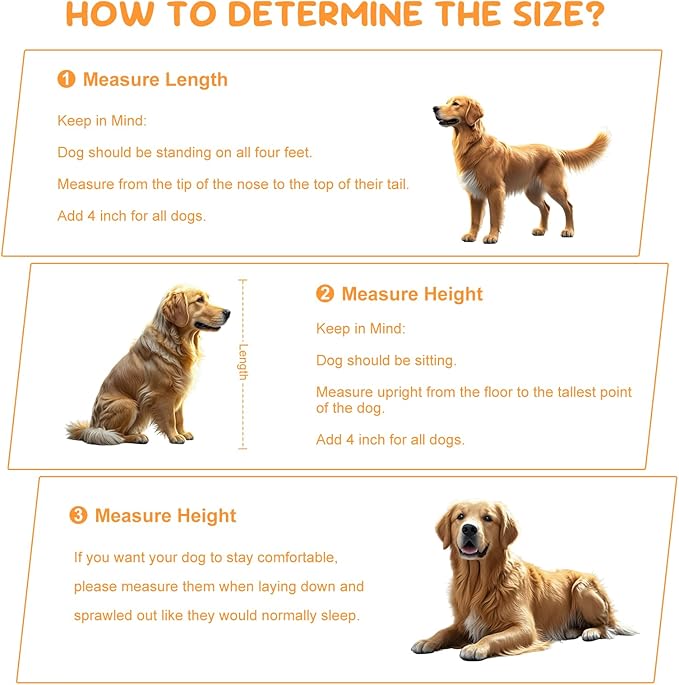 HOW TO DETERMINE THE SIZE?

❶ Measure Length

Keep in Mind:

Dog should be standing on all four feet.

Measure from the tip of the nose to the top of their tail.

Add 4 inch for all dogs.

Length

❷ Measure Height

Keep in Mind:

Dog should be sitting.

Measure upright from the floor to the tallest point of the dog.

Add 4 inch for all dogs.

❸ Measure Height

If you want your dog to stay comfortable, please measure them when laying down and sprawled out like they would normally sleep.