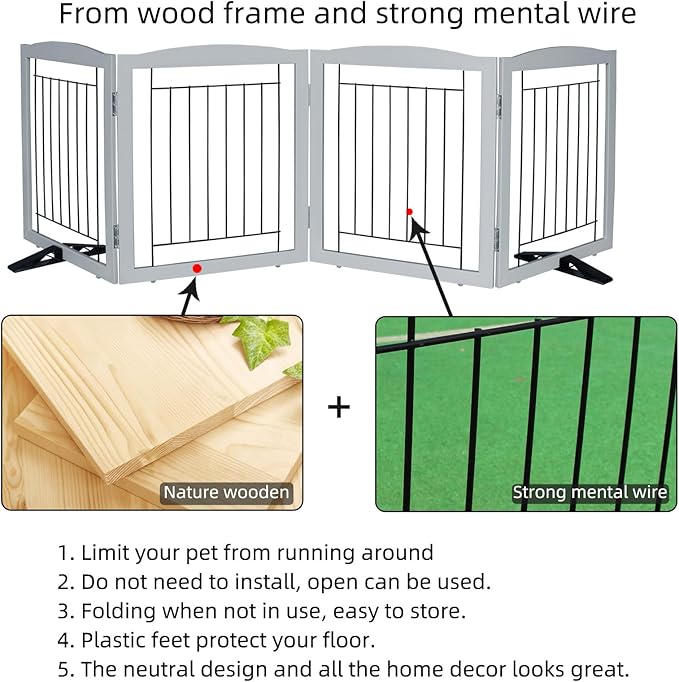 From wood frame and strong mental wire

Nature wooden

+

Strong mental wire

1. Limit your pet from running around
2. Do not need to install, open can be used.
3. Folding when not in use, easy to store.
4. Plastic feet protect your floor.
5. The neutral design and all the home decor looks great.