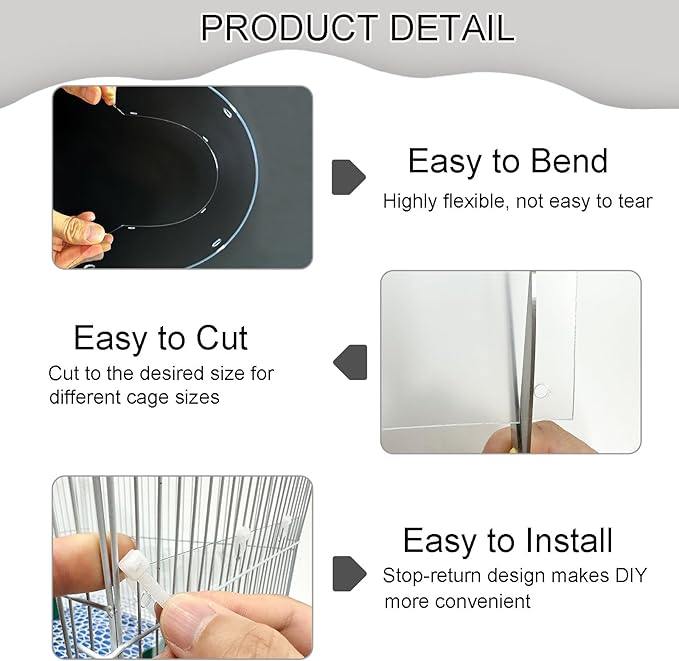 PRODUCT DETAIL

Easy to Bend
Highly flexible, not easy to tear

Easy to Cut
Cut to the desired size for different cage sizes

Easy to Install
Stop-return design makes DIY more convenient