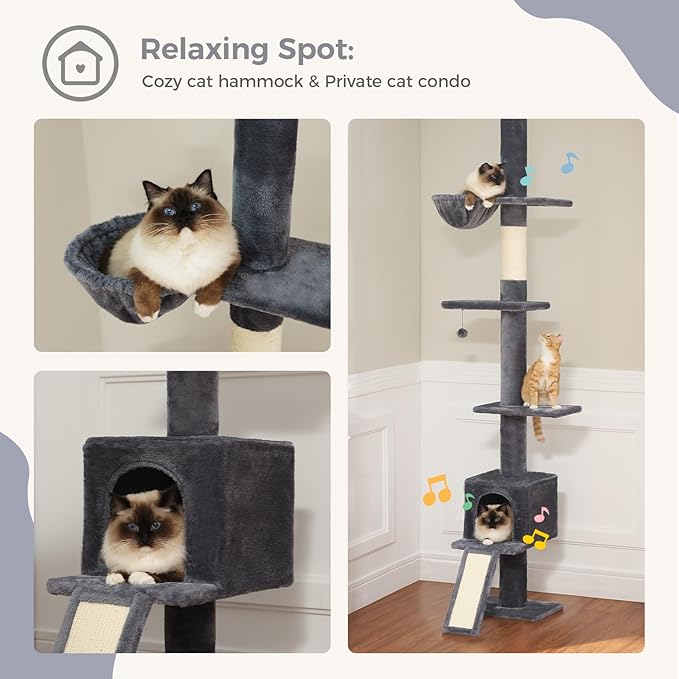 Relaxing Spot:
Cozy cat hammock & Private cat condo