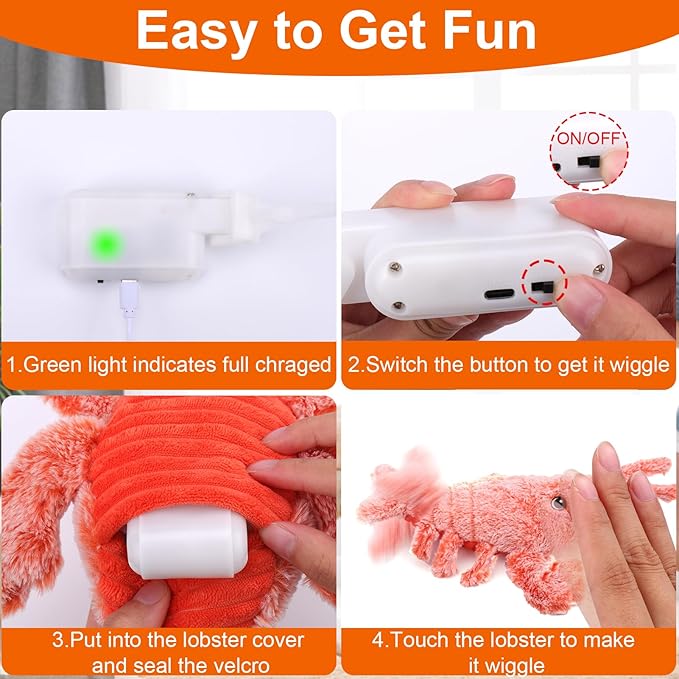 Easy to Get Fun

ON/OFF

1.Green light indicates full chraged

2.Switch the button to get it wiggle

3.Put into the lobster cover and seal the velcro

4.Touch the lobster to make it wiggle