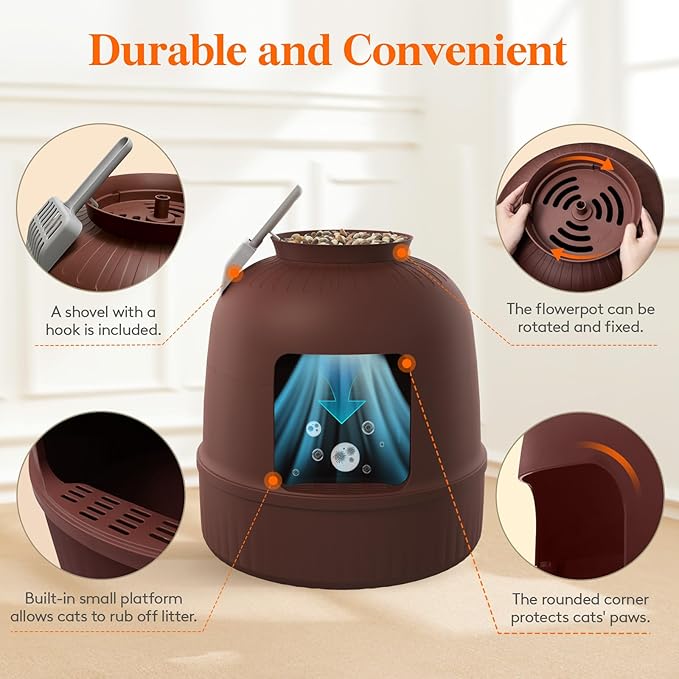 Durable and Convenient

A shovel with a hook is included.

The flowerpot can be rotated and fixed.

Built-in small platform allows cats to rub off litter.

The rounded corner protects cats' paws.