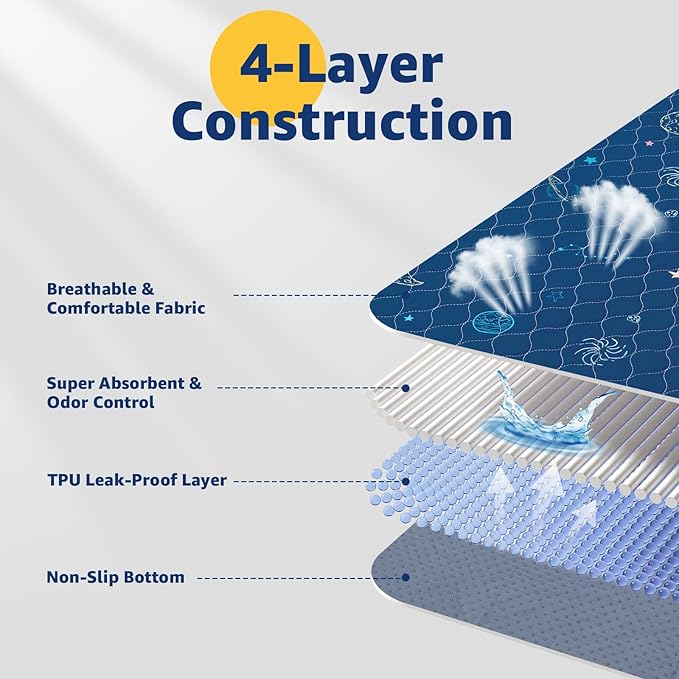 4-Layer Construction

Breathable & Comfortable Fabric

Super Absorbent & Odor Control

TPU Leak-Proof Layer

Non-Slip Bottom