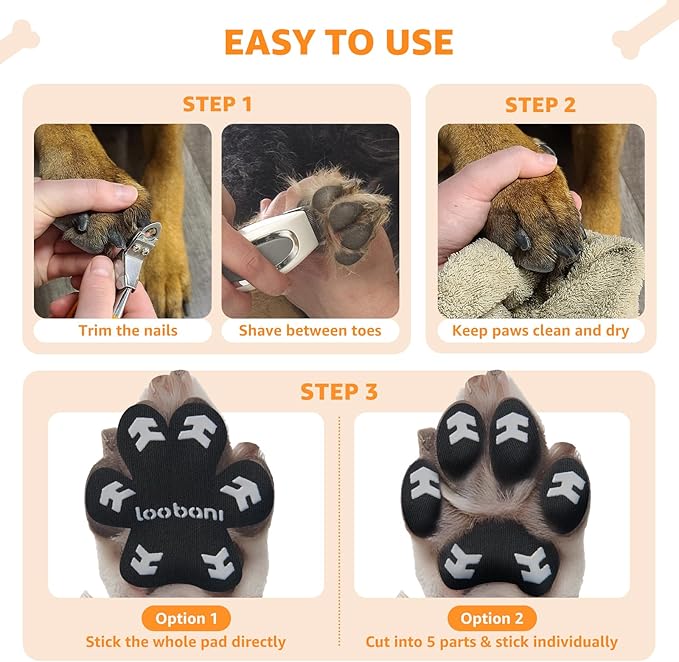 EASY TO USE

STEP 1

Trim the nails

Shave between toes

STEP 2

Keep paws clean and dry

STEP 3

loobani

Option 1
Stick the whole pad directly

Option 2
Cut into 5 parts & stick individually