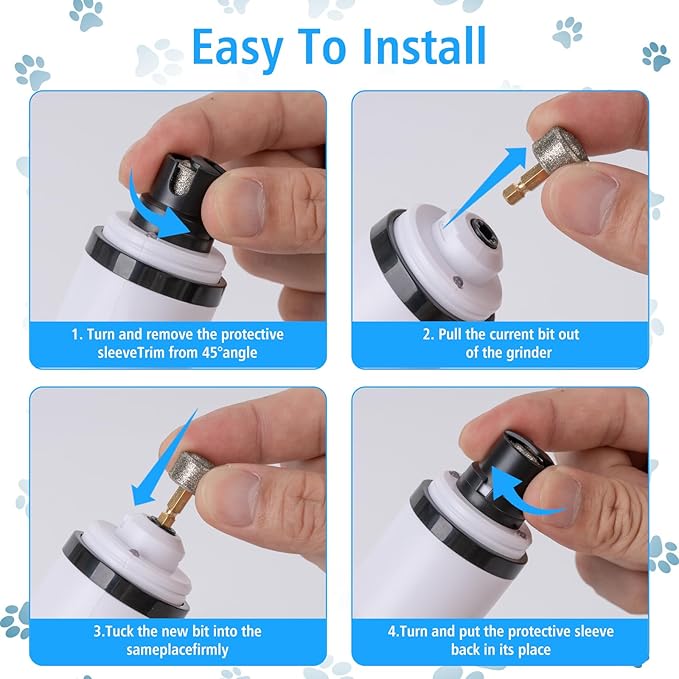 Easy To Install

1. Turn and remove the protective sleeveTrim from 45°angle

2. Pull the current bit out of the grinder

3.Tuck the new bit into the sameplacefirmly

4.Turn and put the protective sleeve back in its place