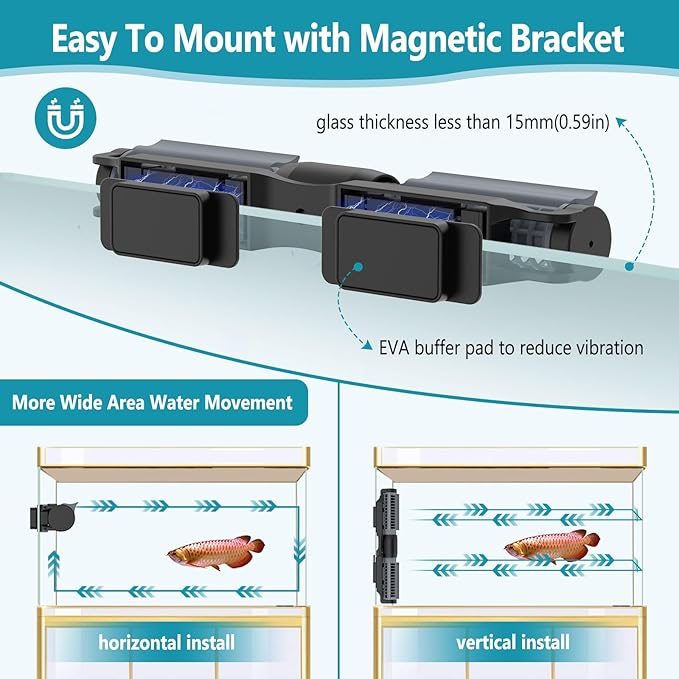 Easy To Mount with Magnetic Bracket

glass thickness less than 15mm(0.59in)

EVA buffer pad to reduce vibration

More Wide Area Water Movement

horizontal install

vertical install