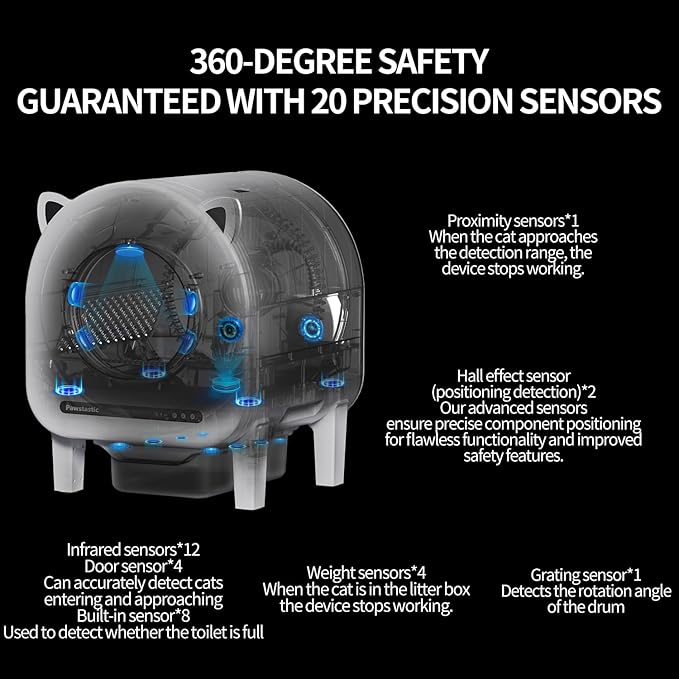 360-DEGREE SAFETY
GUARANTEED WITH 20 PRECISION SENSORS

Pawstastic

Proximity sensors*1
When the cat approaches the detection range, the device stops working.

Hall effect sensor (positioning detection)*2
Our advanced sensors ensure precise component positioning for flawless functionality and improved safety features.

Infrared sensors*12
Door sensor*4
Can accurately detect cats entering and approaching
Built-in sensor*8
Used to detect whether the toilet is full

Weight sensors*4
When the cat is in the litter box the device stops working.

Grating sensor*1
Detects the rotation angle of the drum