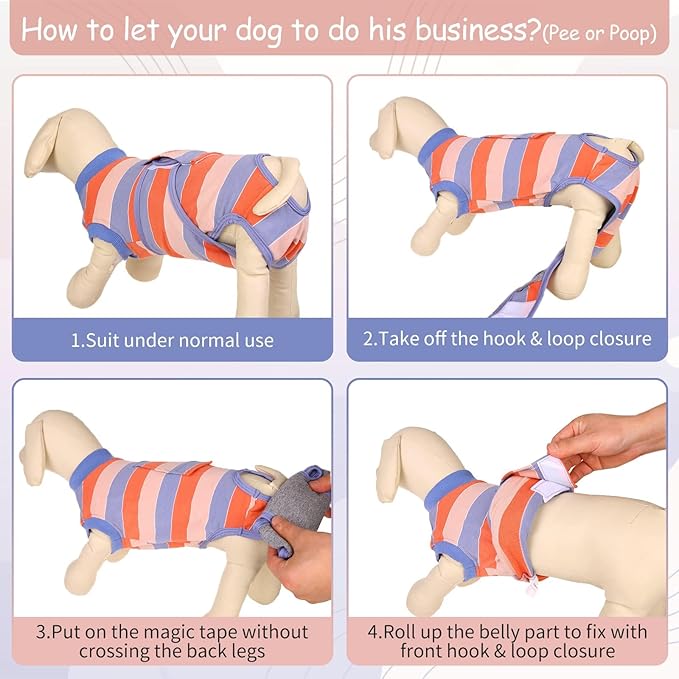 How to let your dog to do his business?(Pee or Poop)

1.Suit under normal use

2.Take off the hook & loop closure

3.Put on the magic tape without crossing the back legs

4.Roll up the belly part to fix with front hook & loop closure