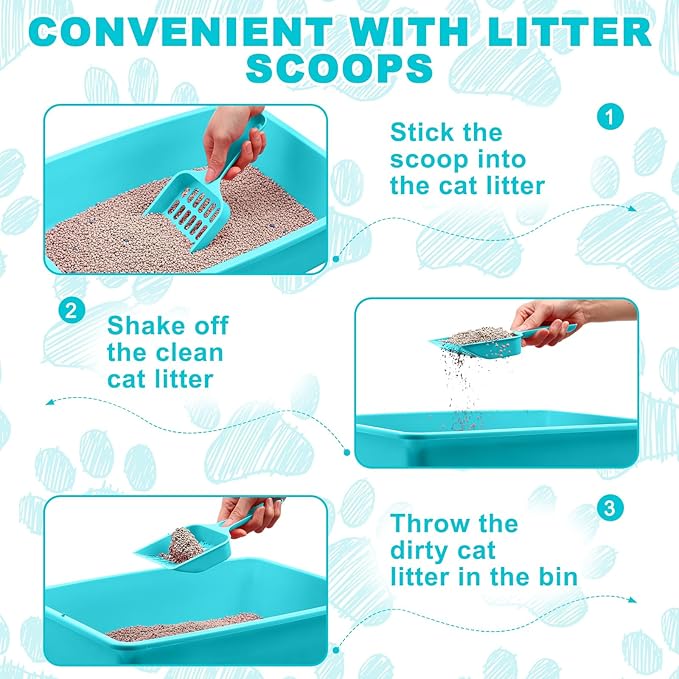 CONVENIENT WITH LITTER SCOOPS

1

Stick the scoop into the cat litter

2

Shake off the clean cat litter

3

Throw the dirty cat litter in the bin