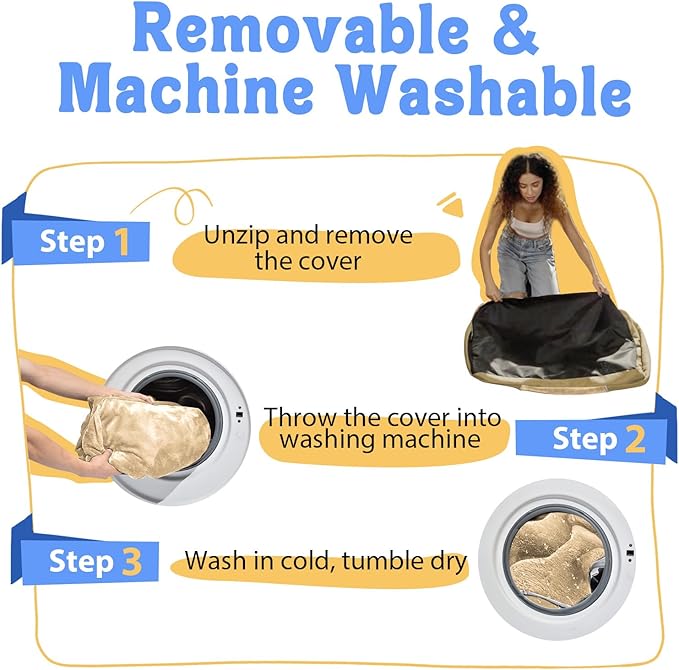 Removable & Machine Washable

Step 1

Unzip and remove the cover

Throw the cover into washing machine

Step 2

Step 3

Wash in cold, tumble dry