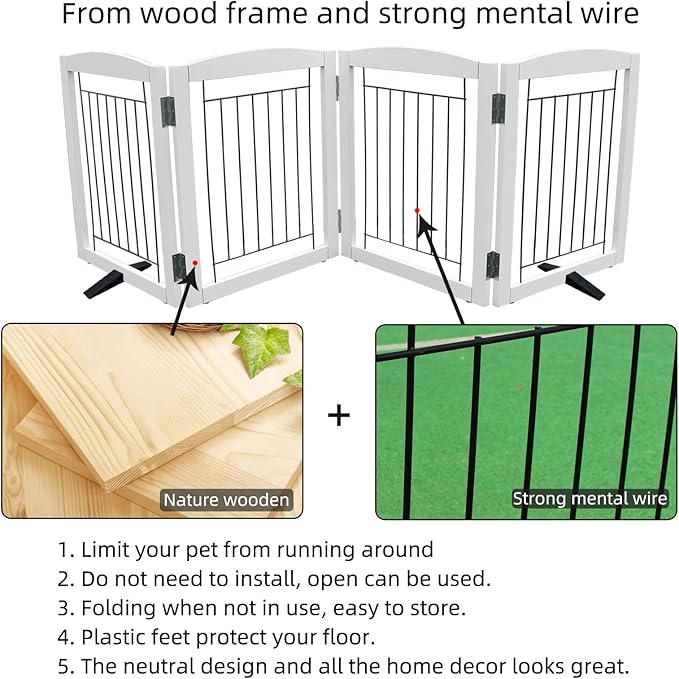 From wood frame and strong mental wire

Nature wooden

+

Strong mental wire

1. Limit your pet from running around
2. Do not need to install, open can be used.
3. Folding when not in use, easy to store.
4. Plastic feet protect your floor.
5. The neutral design and all the home decor looks great.