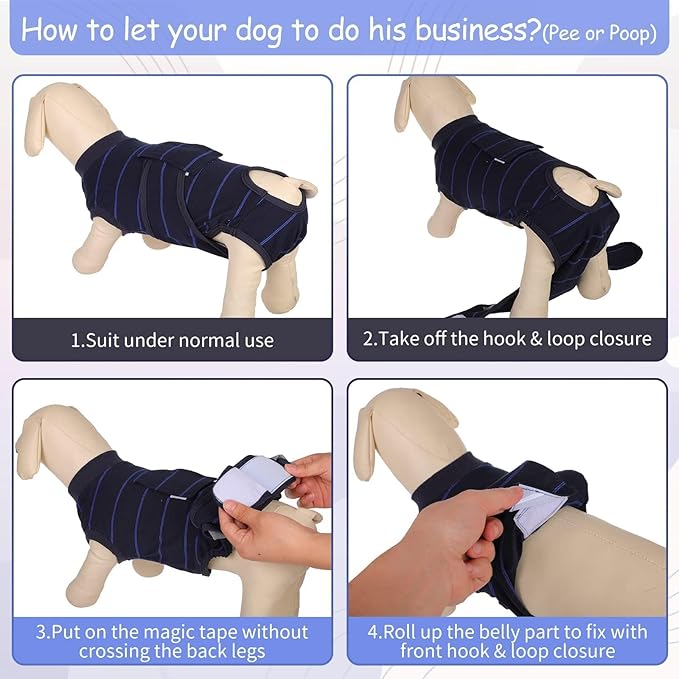 How to let your dog to do his business?(Pee or Poop)

1.Suit under normal use

2.Take off the hook & loop closure

3.Put on the magic tape without crossing the back legs

4.Roll up the belly part to fix with front hook & loop closure