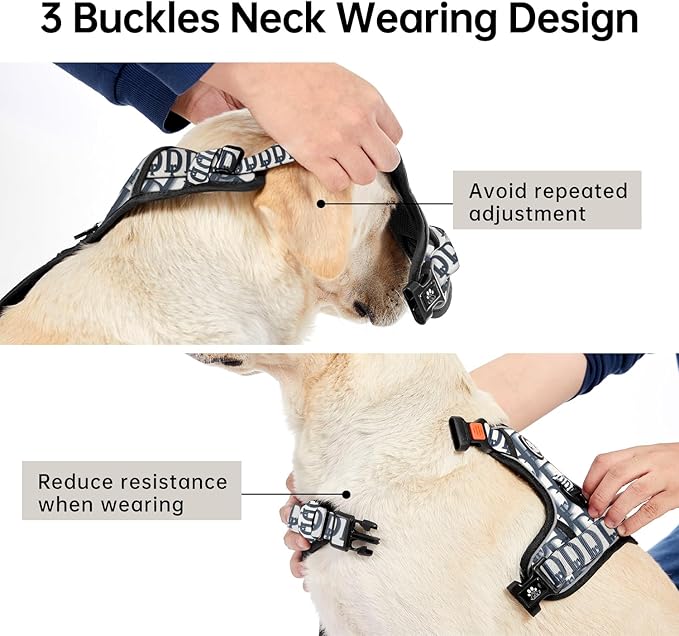 3 Buckles Neck Wearing Design

Avoid repeated adjustment

Reduce resistance when wearing