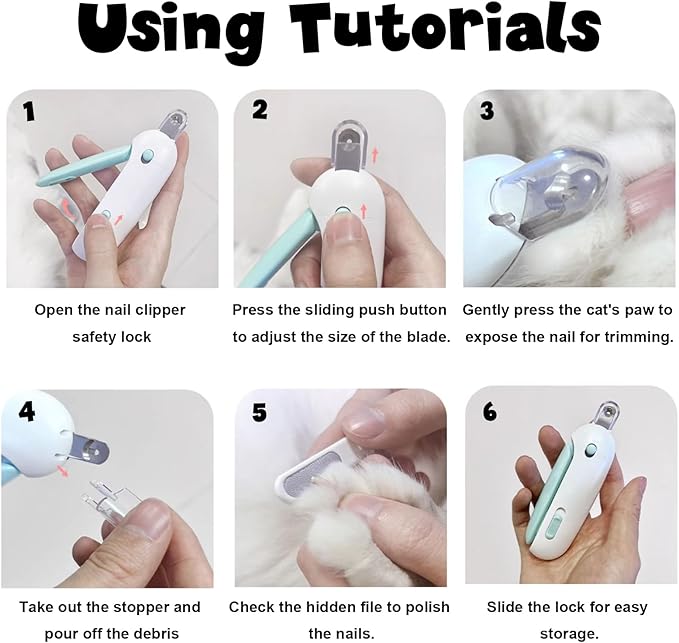 Using Tutorials

1

Open the nail clipper safety lock

2

Press the sliding push button to adjust the size of the blade.

3

Gently press the cat's paw to expose the nail for trimming.

4

Take out the stopper and pour off the debris

5

Check the hidden file to polish the nails.

6

Slide the lock for easy storage.