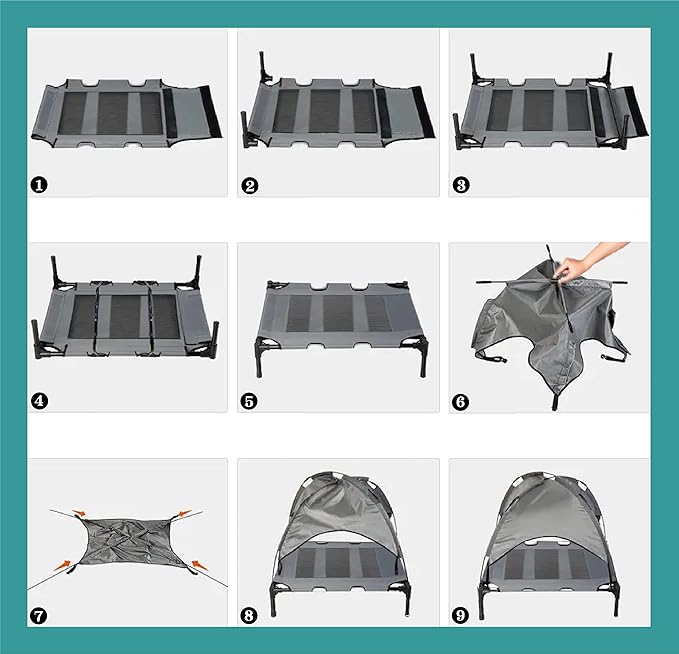 1

2

3

4

5

6

7

8

9