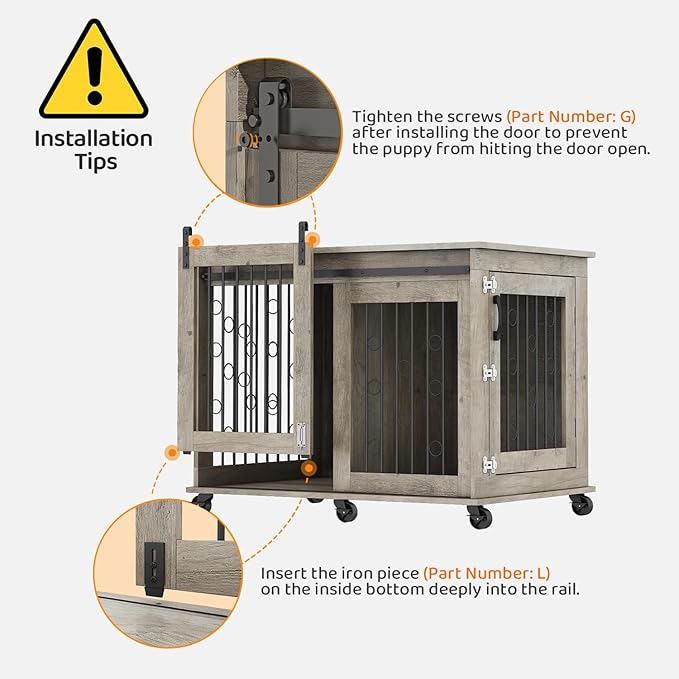 Installation Tips

Tighten the screws (Part Number: G) after installing the door to prevent the puppy from hitting the door open.

Insert the iron piece (Part Number: L) on the inside bottom deeply into the rail.