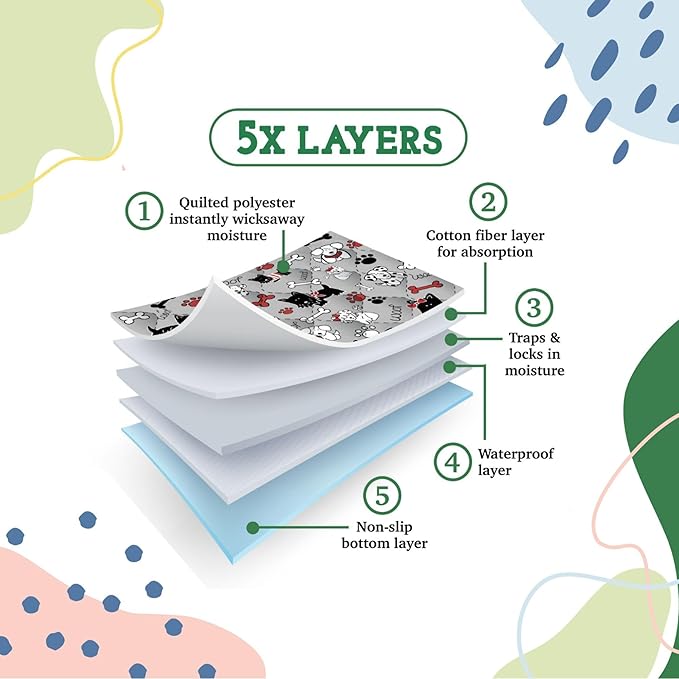 5X LAYERS

1 Quilted polyester instantly wicksaway moisture

2 Cotton fiber layer for absorption

3 Traps & locks in moisture

4 Waterproof layer

5 Non-slip bottom layer