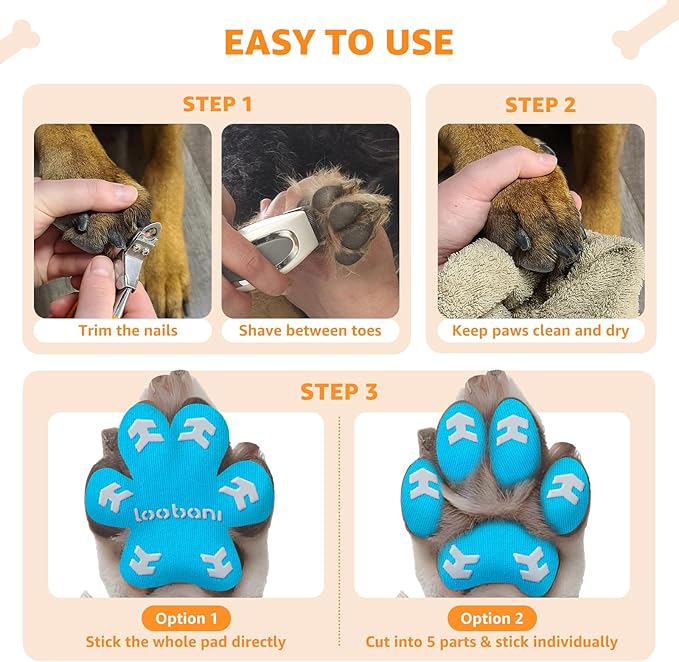 EASY TO USE

STEP 1

Trim the nails

Shave between toes

STEP 2

Keep paws clean and dry

STEP 3

loobani

Option 1
Stick the whole pad directly

Option 2
Cut into 5 parts & stick individually