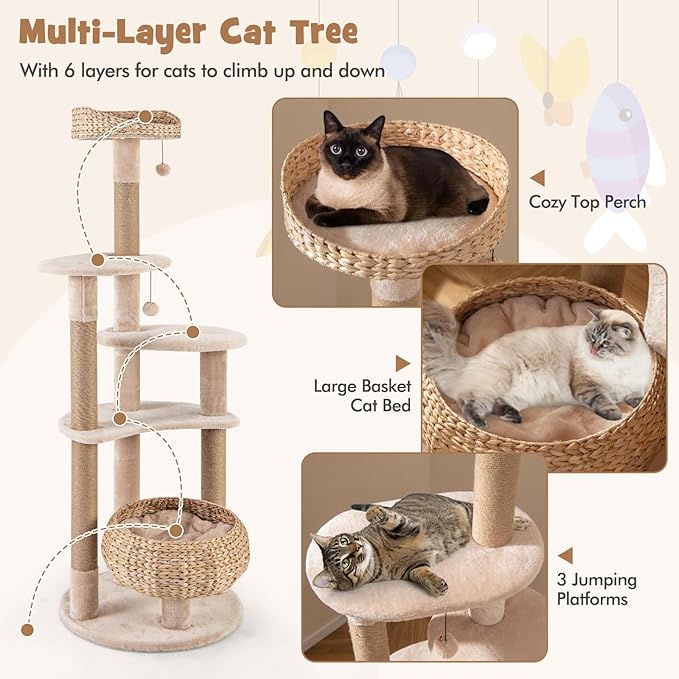 Multi-Layer Cat Tree

With 6 layers for cats to climb up and down

Cozy Top Perch

Large Basket Cat Bed

3 Jumping Platforms