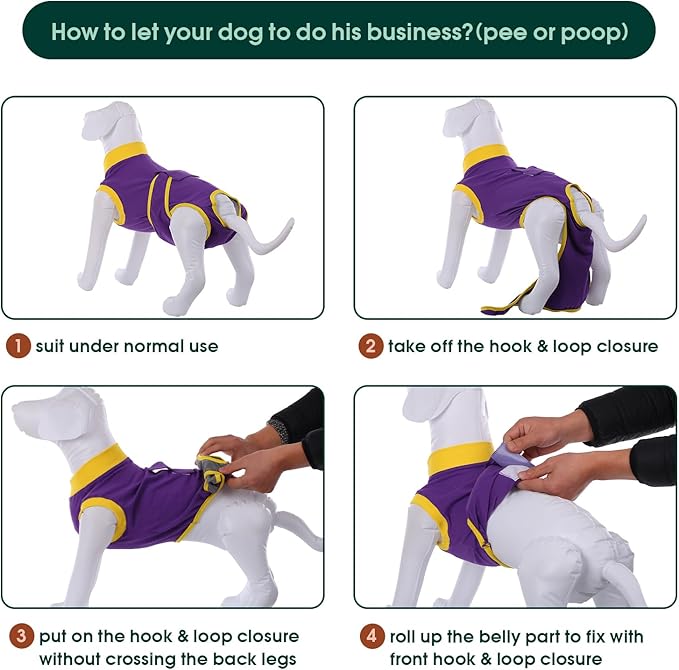 How to let your dog to do his business?(pee or poop)

1 suit under normal use

2 take off the hook & loop closure

3 put on the hook & loop closure without crossing the back legs

4 roll up the belly part to fix with front hook & loop closure