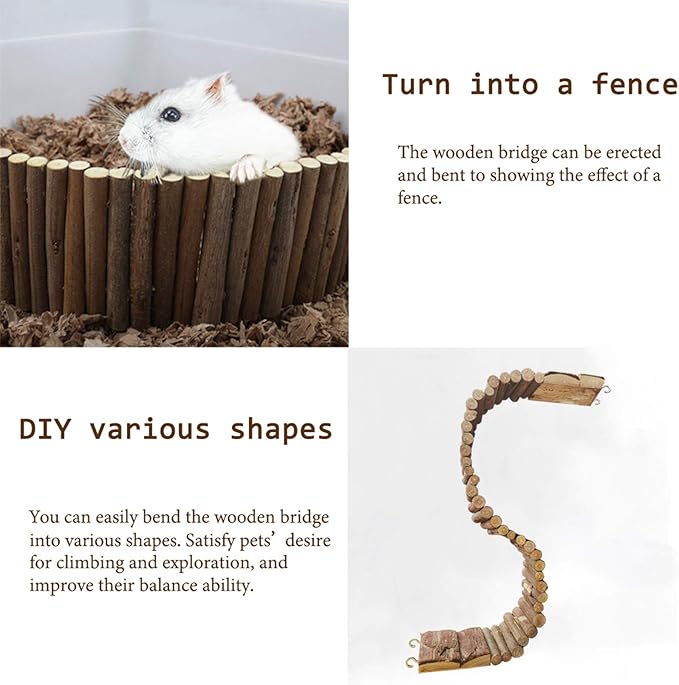 Turn into a fence

The wooden bridge can be erected and bent to showing the effect of a fence.

DIY various shapes

You can easily bend the wooden bridge into various shapes. Satisfy pets' desire for climbing and exploration, and improve their balance ability.