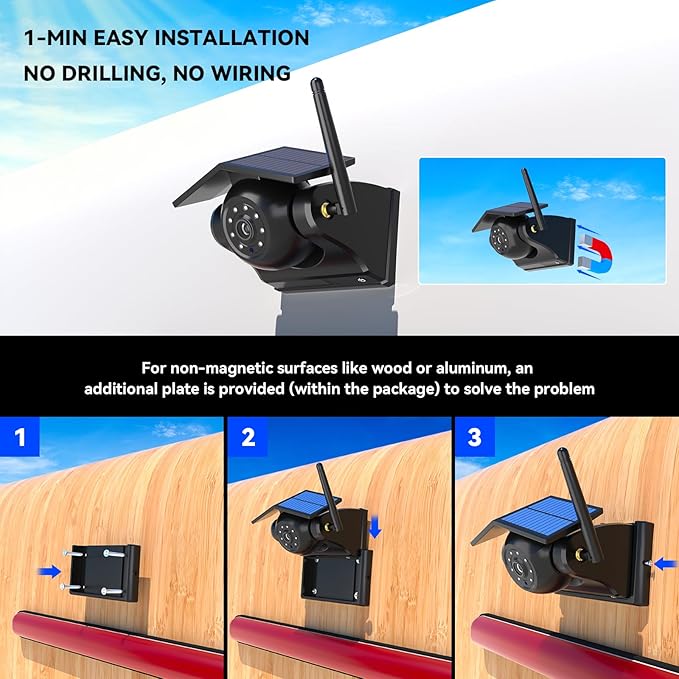 1-MIN EASY INSTALLATION
NO DRILLING, NO WIRING

For non-magnetic surfaces like wood or aluminum, an additional plate is provided (within the package) to solve the problem

1

2

3