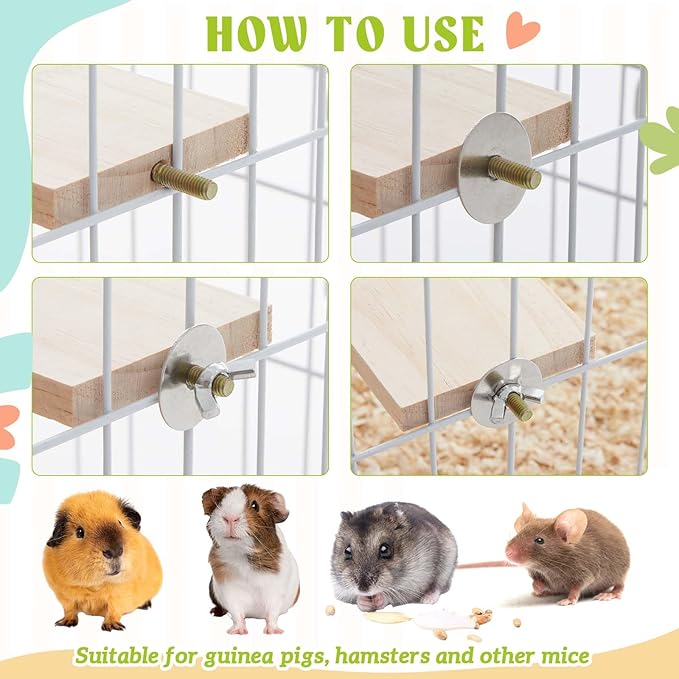 HOW TO USE

Suitable for guinea pigs, hamsters and other mice