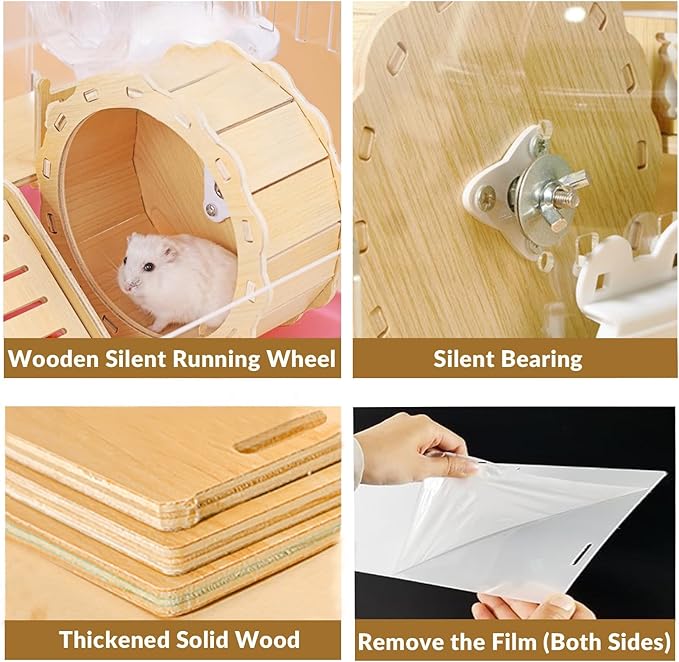 Wooden Silent Running Wheel

Silent Bearing

Thickened Solid Wood

Remove the Film (Both Sides)