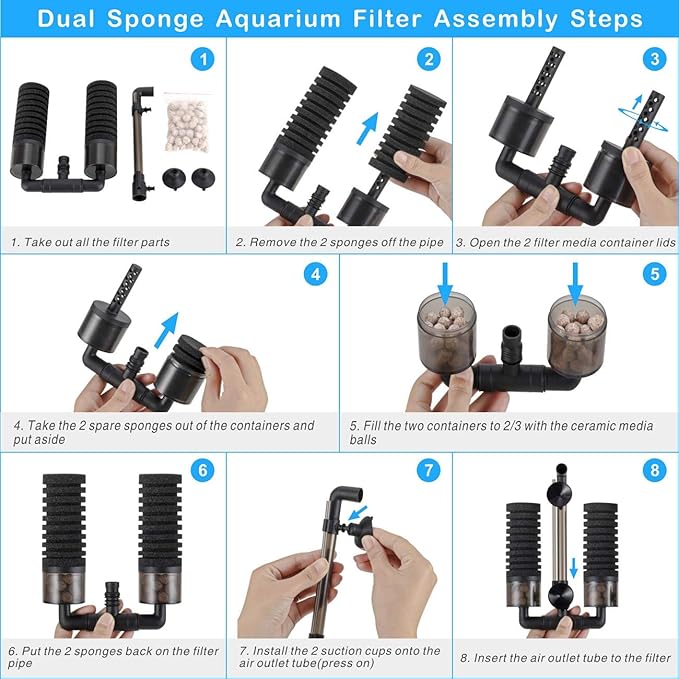 Dual Sponge Aquarium Filter Assembly Steps

1

1. Take out all the filter parts

2

2. Remove the 2 sponges off the pipe

3

3. Open the 2 filter media container lids

4

4. Take the 2 spare sponges out of the containers and put aside

5

5. Fill the two containers to 2/3 with the ceramic media balls

6

6. Put the 2 sponges back on the filter pipe

7

7. Install the 2 suction cups onto the air outlet tube(press on)

8

8. Insert the air outlet tube to the filter