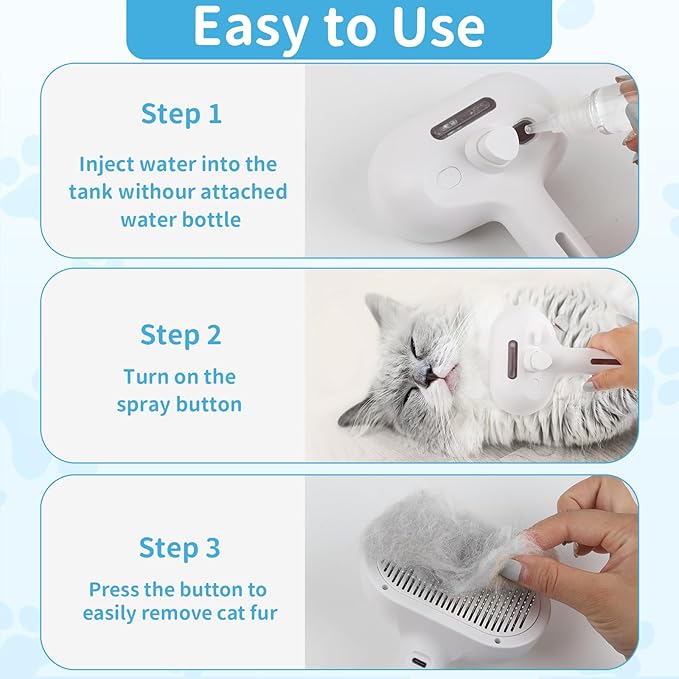 Easy to Use

Step 1

Inject water into the tank withour attached water bottle

Step 2

Turn on the spray button

Step 3

Press the button to easily remove cat fur