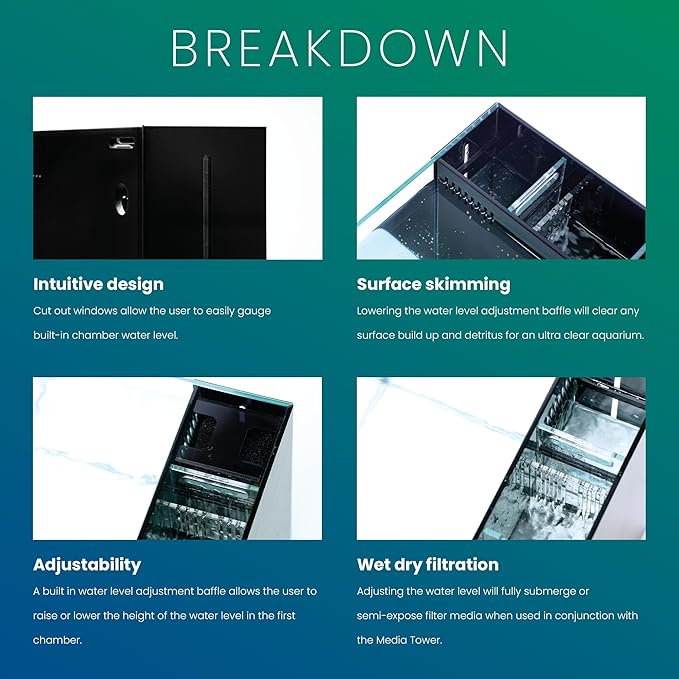 BREAKDOWN

Intuitive design

Cut out windows allow the user to easily gauge built-in chamber water level.

Surface skimming

Lowering the water level adjustment baffle will clear any surface build up and detritus for an ultra clear aquarium.

Adjustability

A built in water level adjustment baffle allows the user to raise or lower the height of the water level in the first chamber.

Wet dry filtration

Adjusting the water level will fully submerge or semi-expose filter media when used in conjunction with the Media Tower.