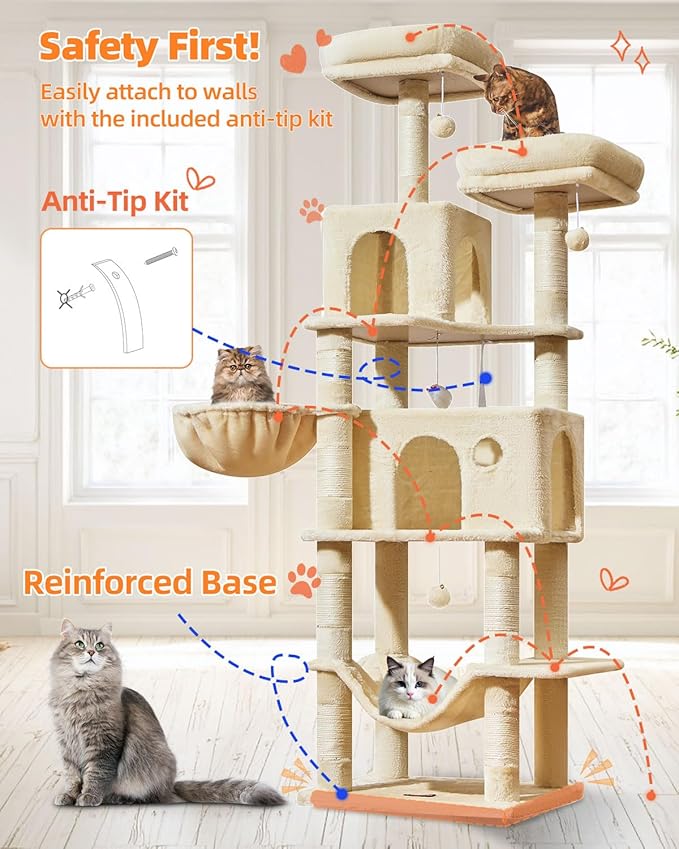 Safety First!

Easily attach to walls with the included anti-tip kit

Anti-Tip Kit

Reinforced Base