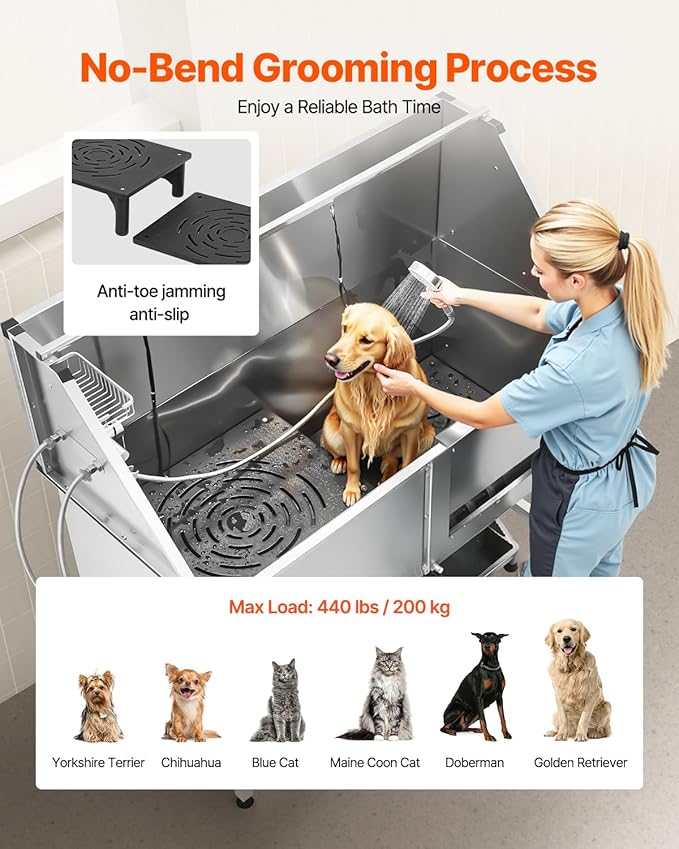 No-Bend Grooming Process

Enjoy a Reliable Bath Time

Anti-toe jamming
anti-slip

Max Load: 440 lbs / 200 kg

Yorkshire Terrier Chihuahua Blue Cat Maine Coon Cat Doberman Golden Retriever