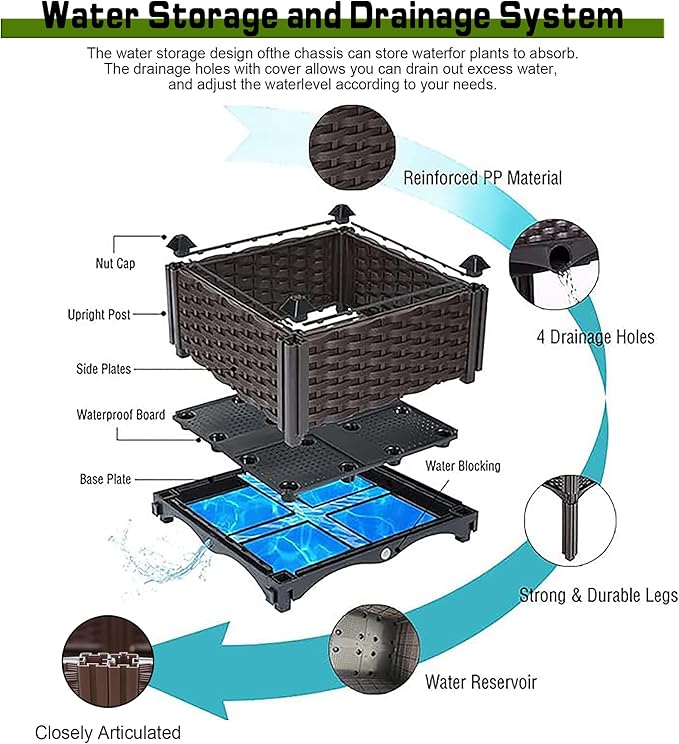 Water Storage and Drainage System

The water storage design ofthe chassis can store waterfor plants to absorb. The drainage holes with cover allows you can drain out excess water, and adjust the waterlevel according to your needs.

Reinforced PP Material

Nut Cap

Upright Post

Side Plates

Waterproof Board

Base Plate

Water Blocking

4 Drainage Holes

Strong & Durable Legs

Water Reservoir

Closely Articulated