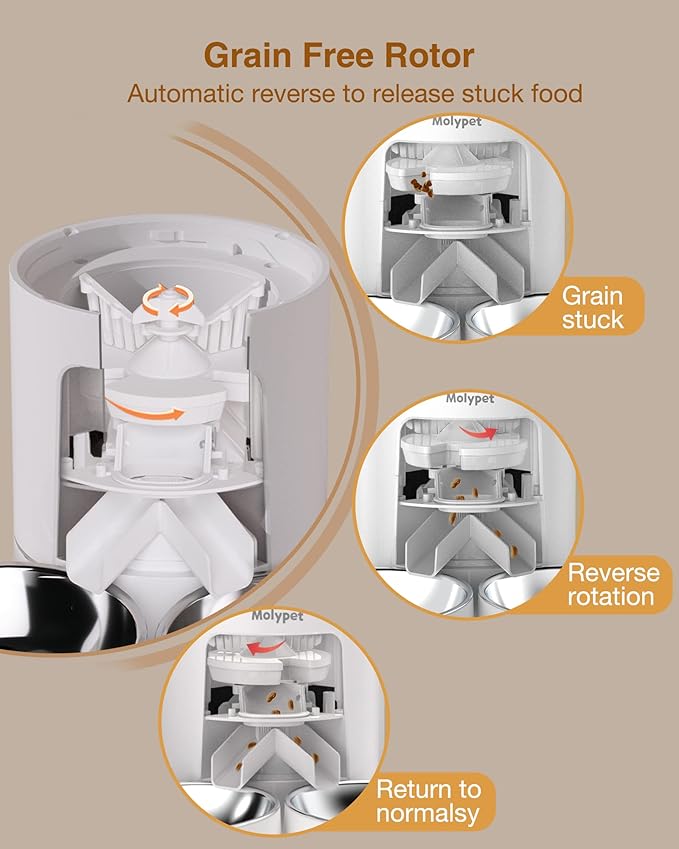 Grain Free Rotor

Automatic reverse to release stuck food

Molypet

Grain stuck

Molypet

Reverse rotation

Molypet

Return to normalsy