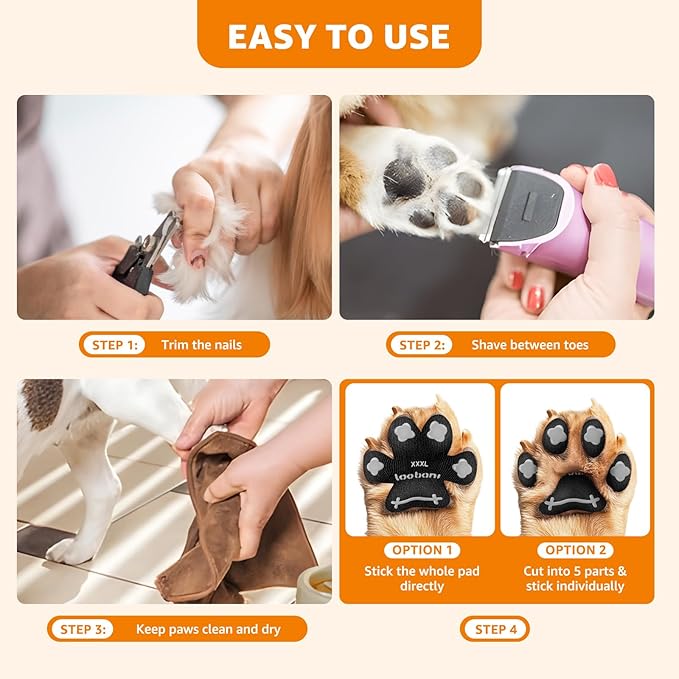 EASY TO USE

STEP 1: Trim the nails

STEP 2: Shave between toes

STEP 3: Keep paws clean and dry

XXXL
loobani

OPTION 1
Stick the whole pad directly

OPTION 2
Cut into 5 parts & stick individually

STEP 4