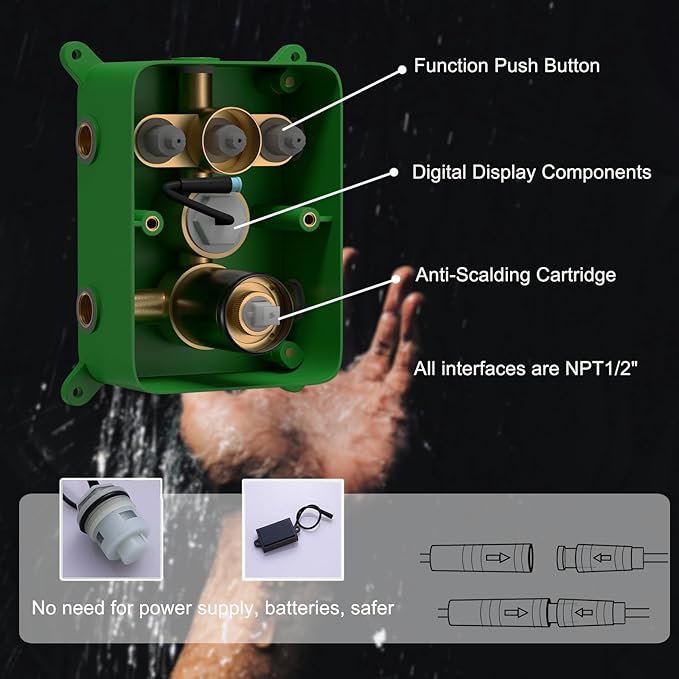 Function Push Button

Digital Display Components

Anti-Scalding Cartridge

All interfaces are NPT1/2"

No need for power supply, batteries, safer